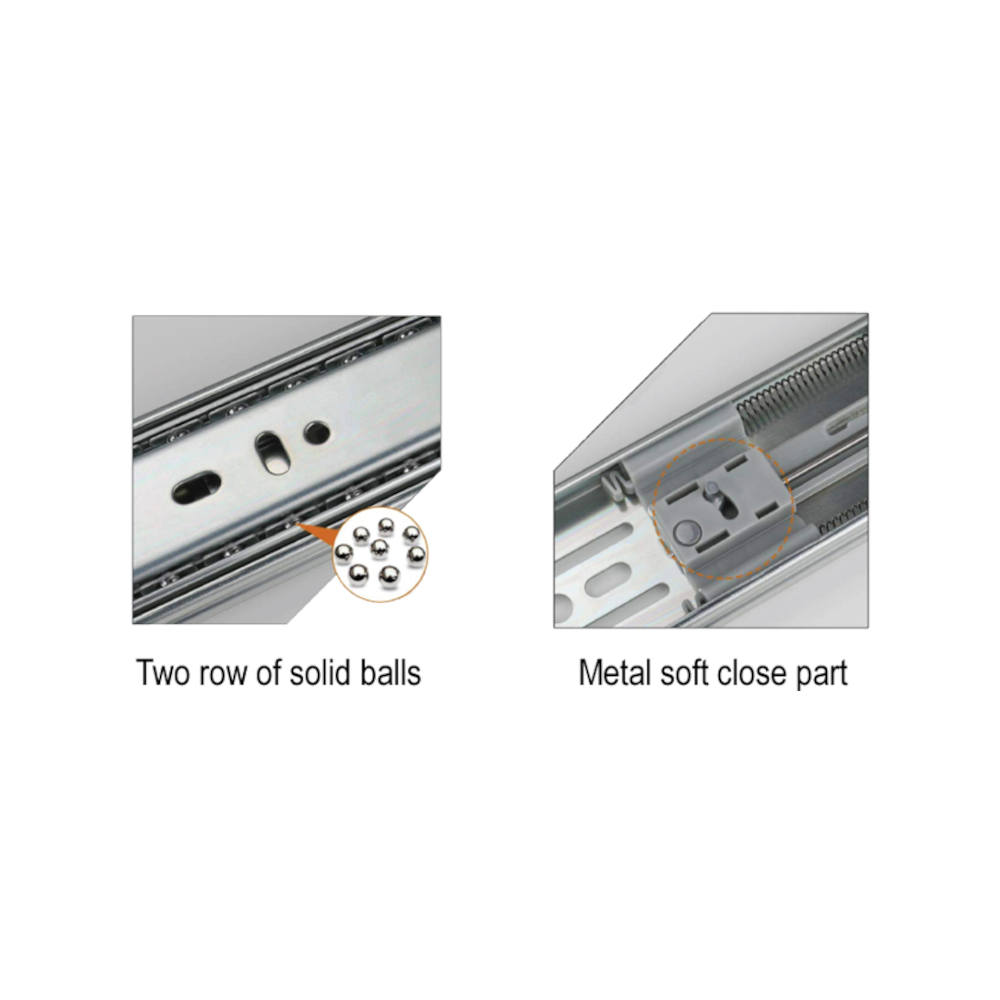 Two row of solid balls

Metal soft close part