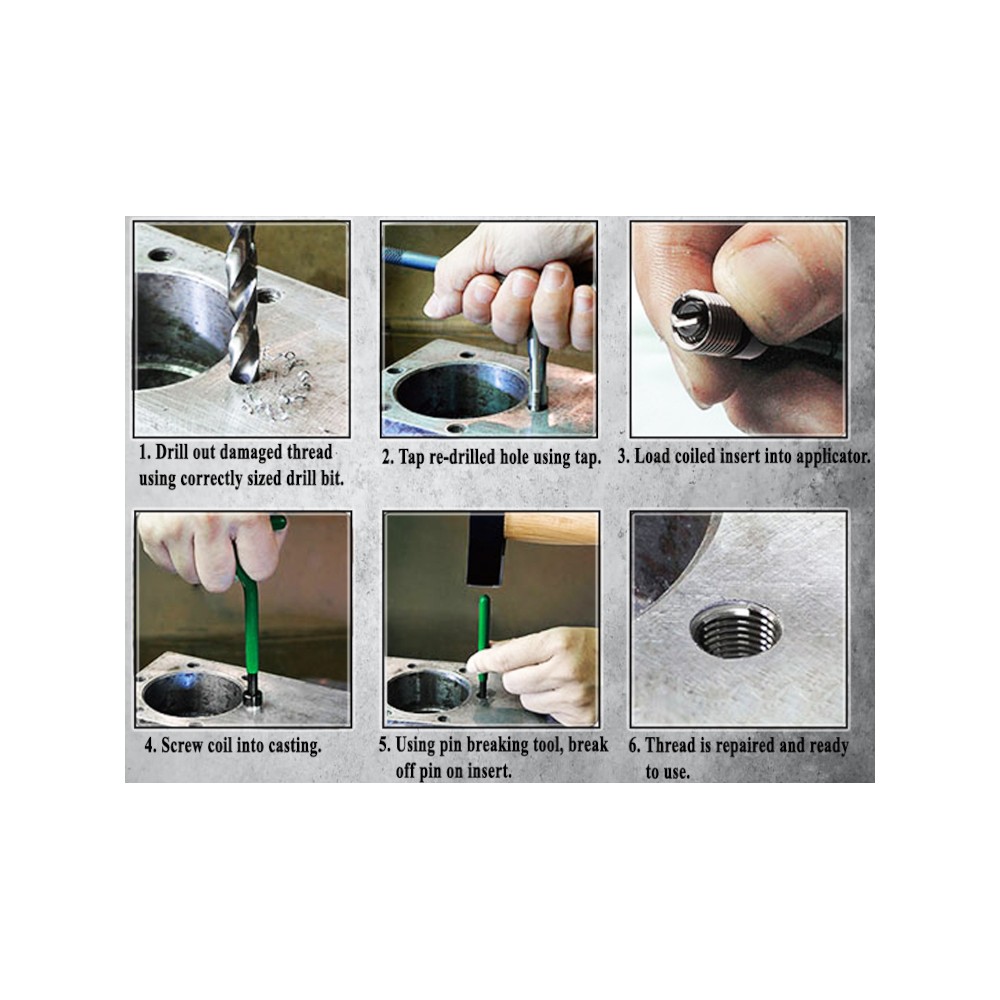 1. Drill out damaged thread using correctly sized drill bit.

2. Tap re-drilled hole using tap.

3. Load coiled insert into applicator.

4. Screw coil into casting.

5. Using pin breaking tool, break off pin on insert.

6. Thread is repaired and ready to use.